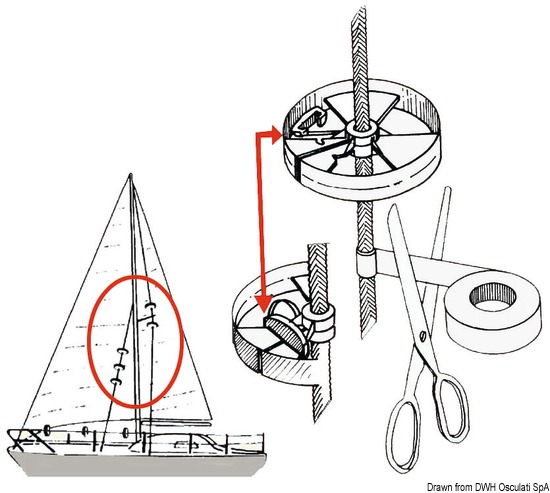 Drawn from DWH Osculati SpA