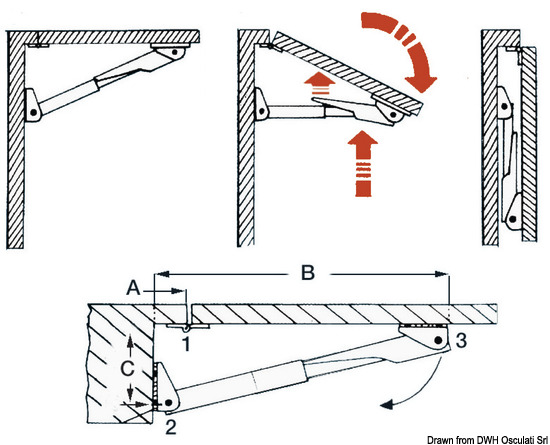 B

A

1

3

C

2

Drawn from DWH Osculati Srl